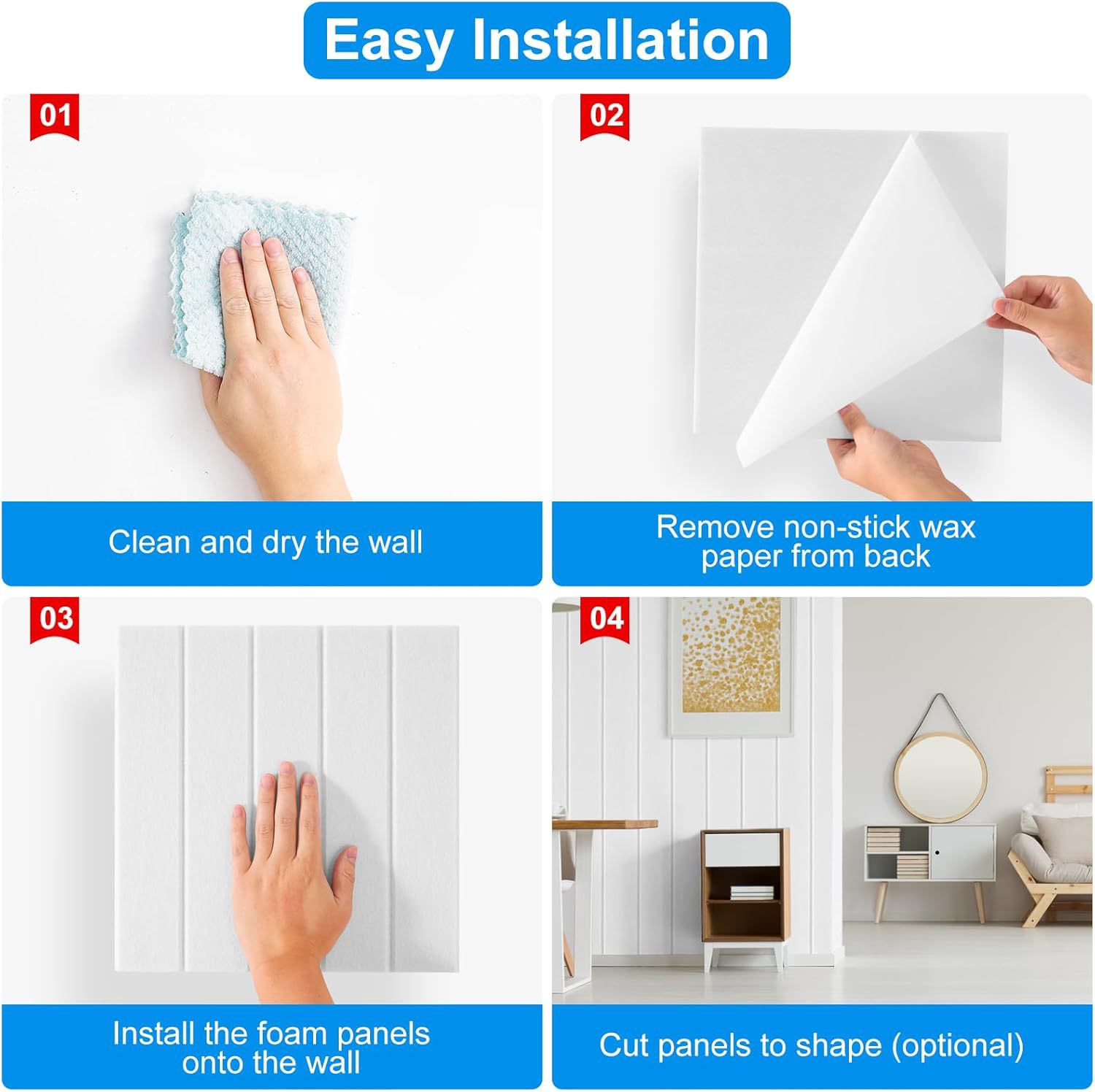 Easy Installation

01

Clean and dry the wall

02

Remove non-stick wax paper from back

03

Install the foam panels onto the wall

04

Cut panels to shape (optional)