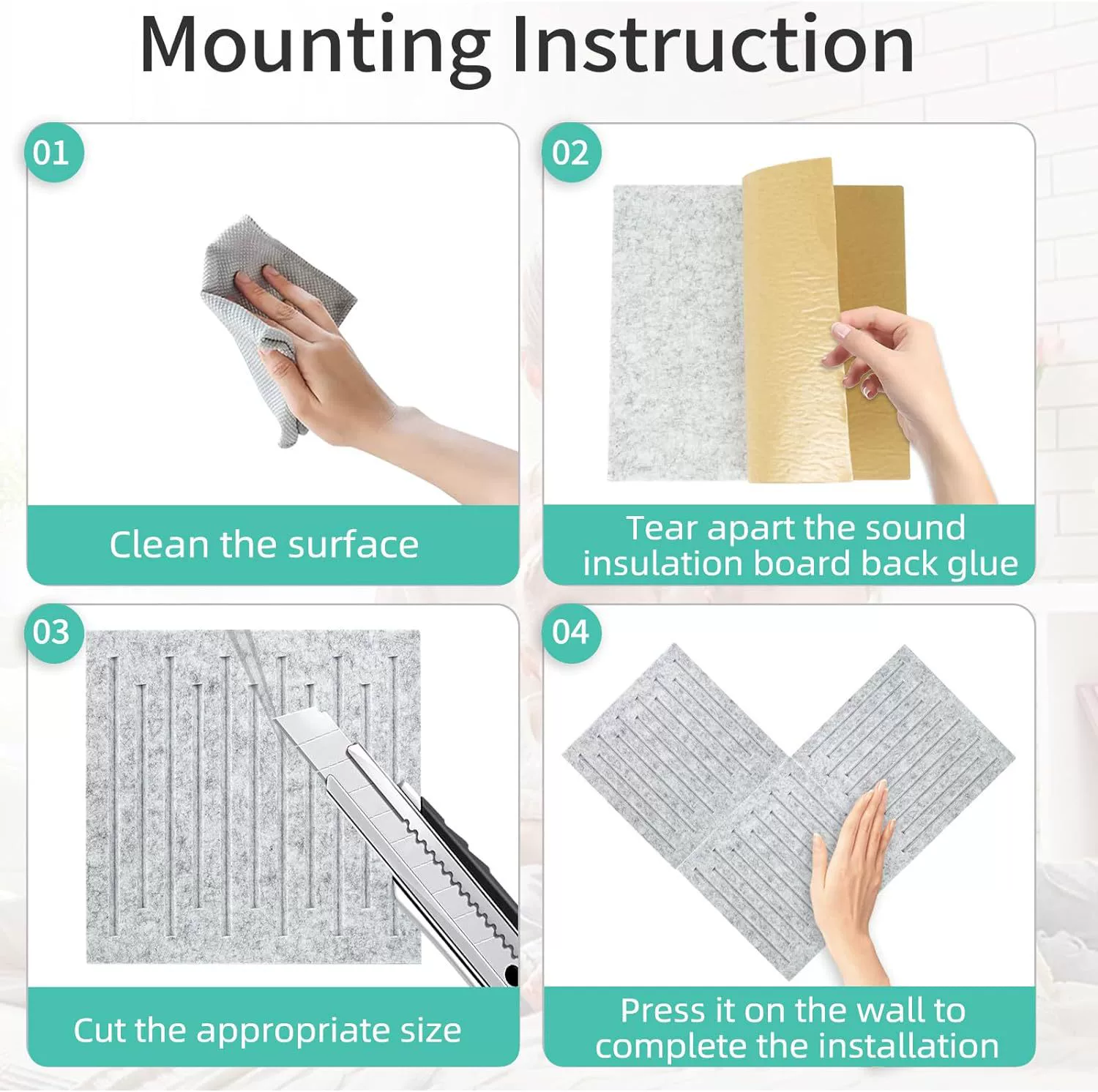 Mounting Instruction

01

Clean the surface

02

Tear apart the sound insulation board back glue

03

Cut the appropriate size

04

Press it on the wall to complete the installation